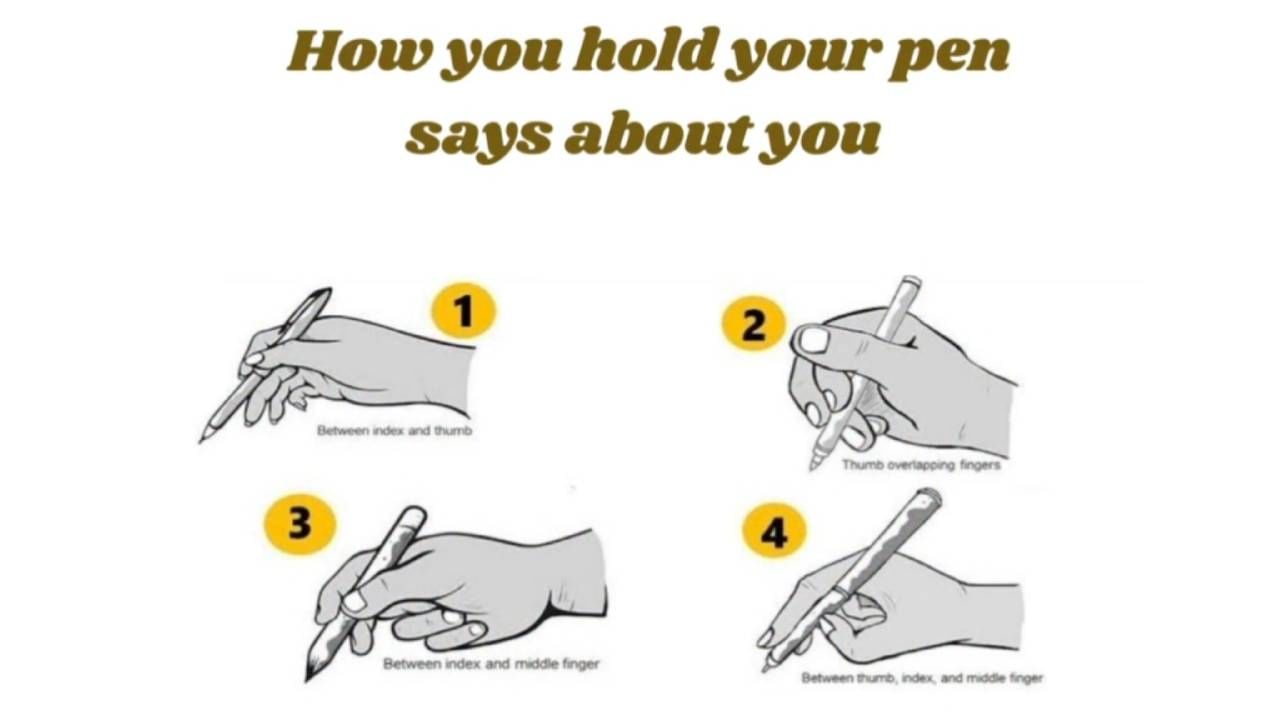 How you hold your pen says about you

1

Between index and thumb

2

Thumb overlapping fingers

3

Between index and middle finger

4

Between thumb, index, and middle finger